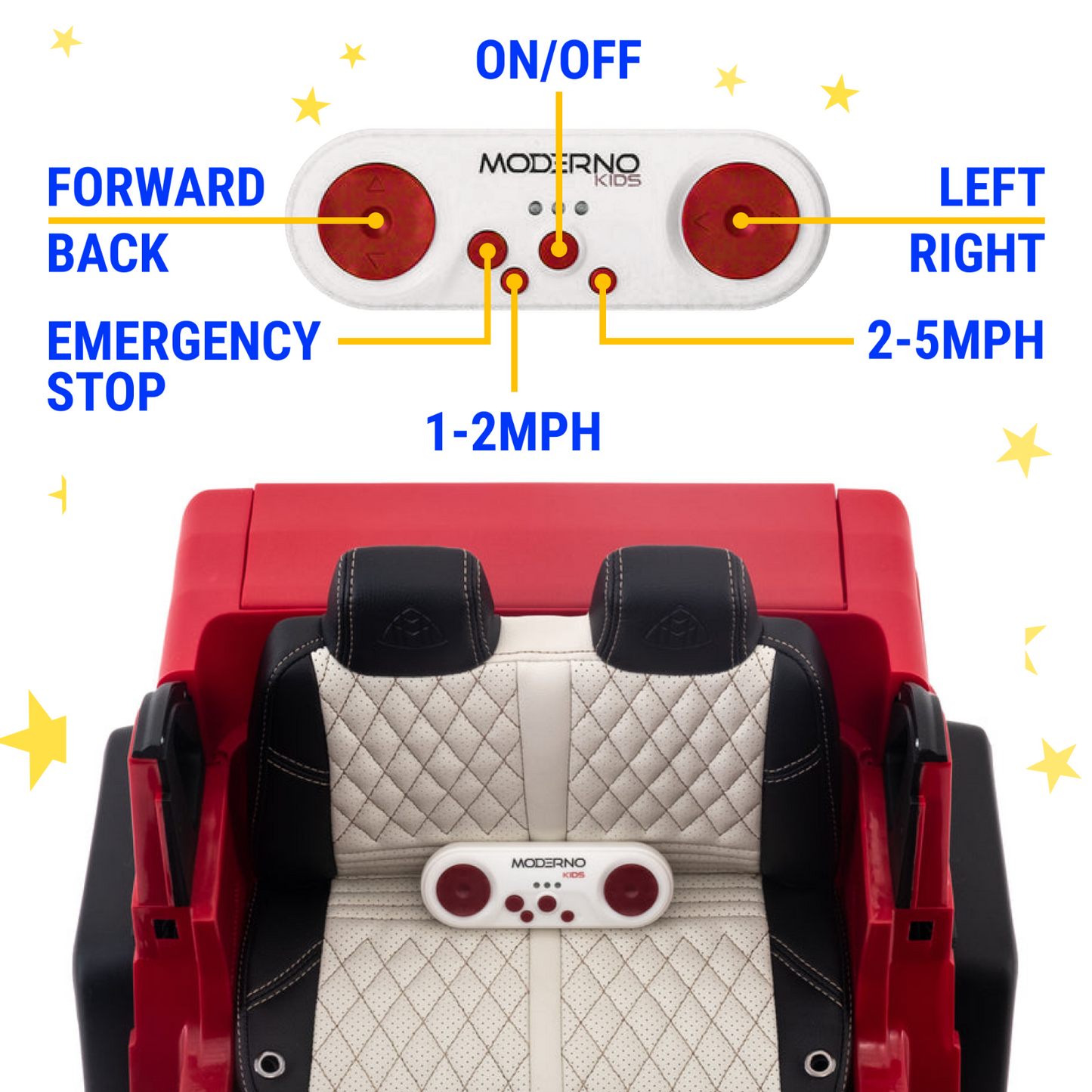 ON/OFF

FORWARD

BACK

MODERNO KIDS

LEFT

RIGHT

EMERGENCY STOP

2-5MPH

1-2MPH

MODERNO KIDS